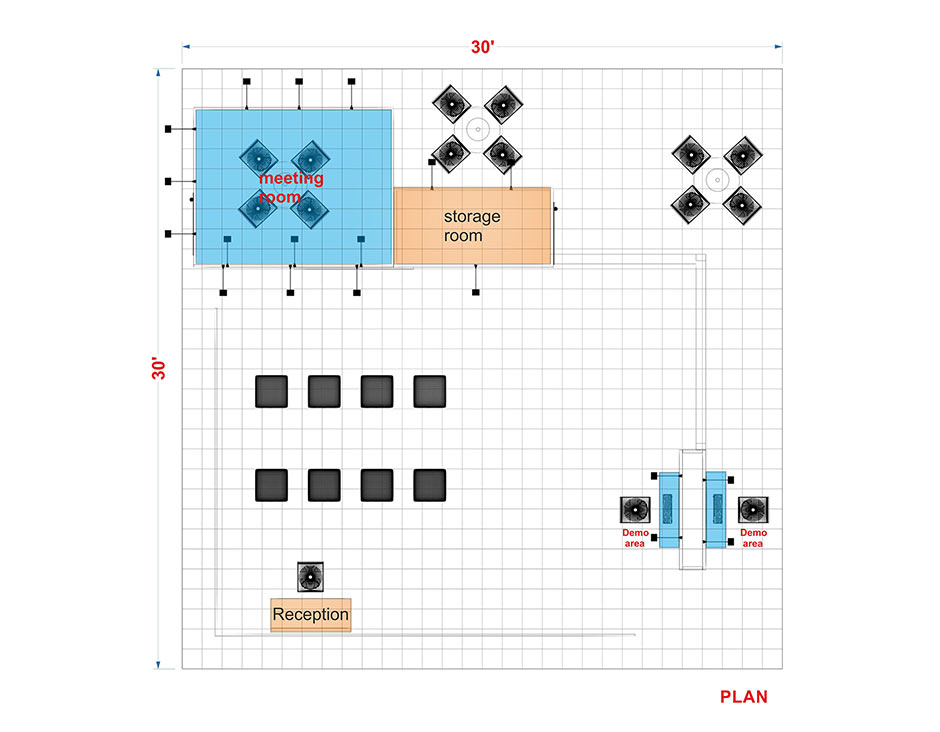 30'

30'

meeting room

storage room

Demo area

Demo area

Reception

PLAN